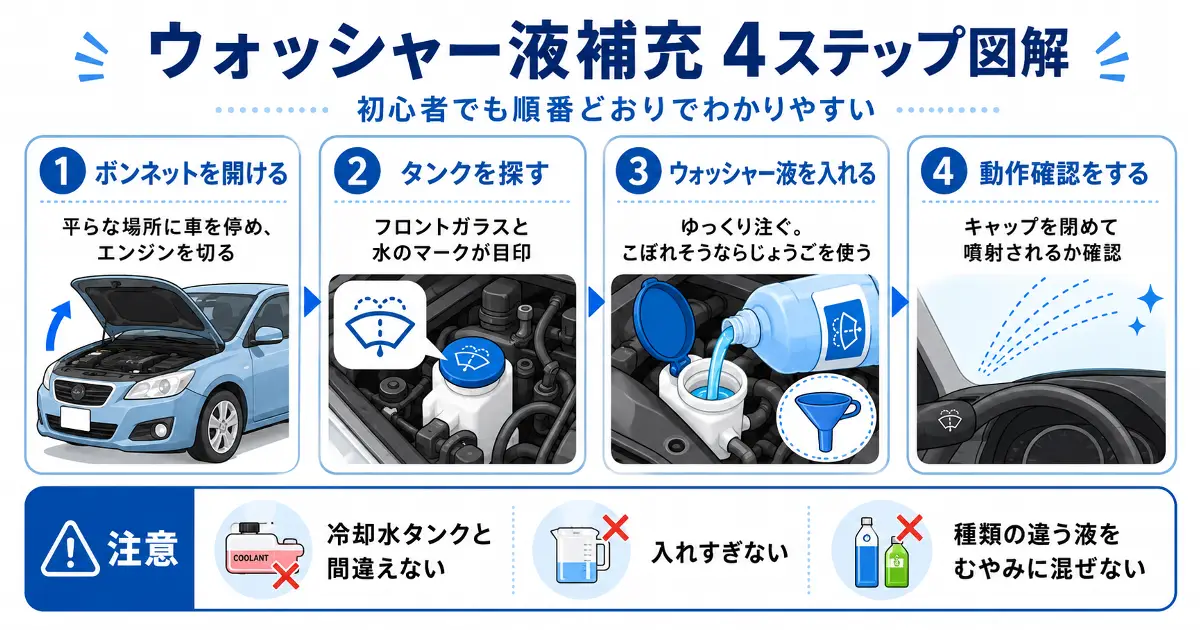 ウォッシャー液補充 4ステップ図解

初心者でも順番どおりでわかりやすい

1 ボンネットを開ける

平らな場所に車を停め、エンジンを切る

2 タンクを探す

フロントガラスと水のマークが目印

3 ウォッシャー液を入れる

ゆっくり注ぐ。こぼれそうならじょうごを使う

4 動作確認をする

キャップを閉めて噴射されるか確認

注意

COOLANT

冷却水タンクと間違えない

入れすぎない

種類の違う液をむやみに混ぜない